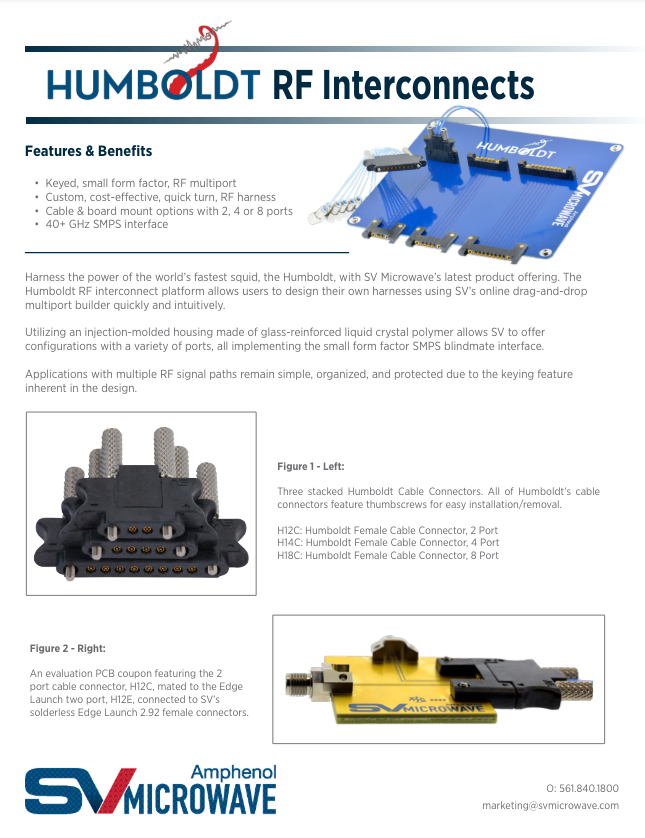 HUMBOLDT RF Interconnects

Features & Benefits

• Keyed, small form factor, RF multiport
• Custom, cost-effective, quick turn, RF harness
• Cable & board mount options with 2, 4 or 8 ports
• 40+ GHz SMPS interface

HUMBOLDT

SV MICROWAVE

Harness the power of the world's fastest squid, the Humboldt, with SV Microwave's latest product offering. The Humboldt RF interconnect platform allows users to design their own harnesses using SV's online drag-and-drop multiport builder quickly and intuitively.

Utilizing an injection-molded housing made of glass-reinforced liquid crystal polymer allows SV to offer configurations with a variety of ports, all implementing the small form factor SMPS blindmate interface.

Applications with multiple RF signal paths remain simple, organized, and protected due to the keying feature inherent in the design.

Figure 1 - Left:

Three stacked Humboldt Cable Connectors. All of Humboldt's cable connectors feature thumbscrews for easy installation/removal.

H12C: Humboldt Female Cable Connector, 2 Port
H14C: Humboldt Female Cable Connector, 4 Port
H18C: Humboldt Female Cable Connector, 8 Port

Figure 2 - Right:

An evaluation PCB coupon featuring the 2 port cable connector, H12C, mated to the Edge Launch two port, H12E, connected to SV's solderless Edge Launch 2.92 female connectors.

SV MICROWAVE

Amphenol SV MICROWAVE

O: 561.840.1800
marketing@svmicrowave.com